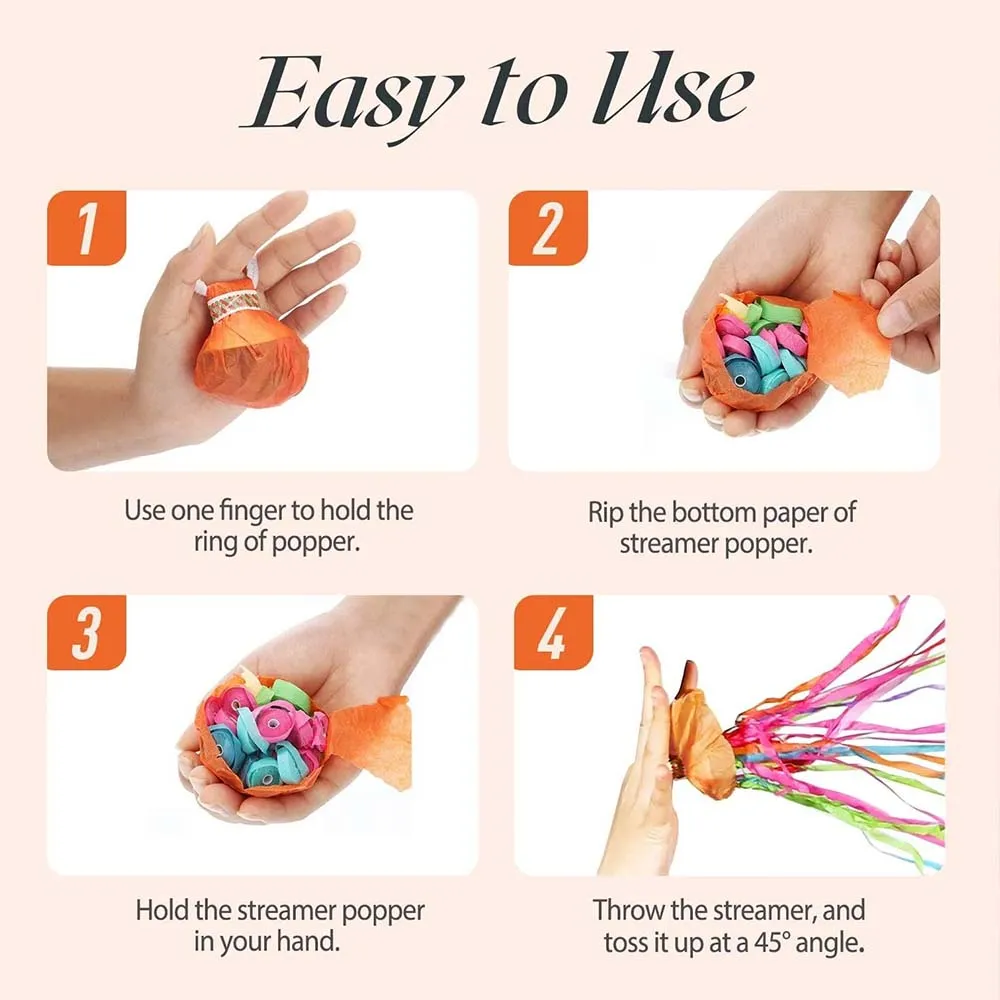 Easy to Use

1

Use one finger to hold the ring of popper.

2

Rip the bottom paper of streamer popper.

3

Hold the streamer popper in your hand.

4

Throw the streamer, and toss it up at a 45° angle.